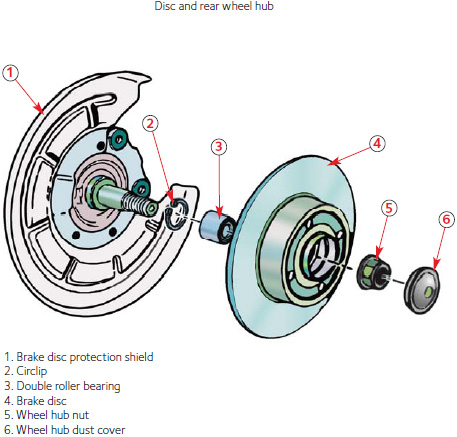 Disc and rear wheel hub

1

2

3

4

5

6

1. Brake disc protection shield
2. Circlip
3. Double roller bearing
4. Brake disc
5. Wheel hub nut
6. Wheel hub dust cover